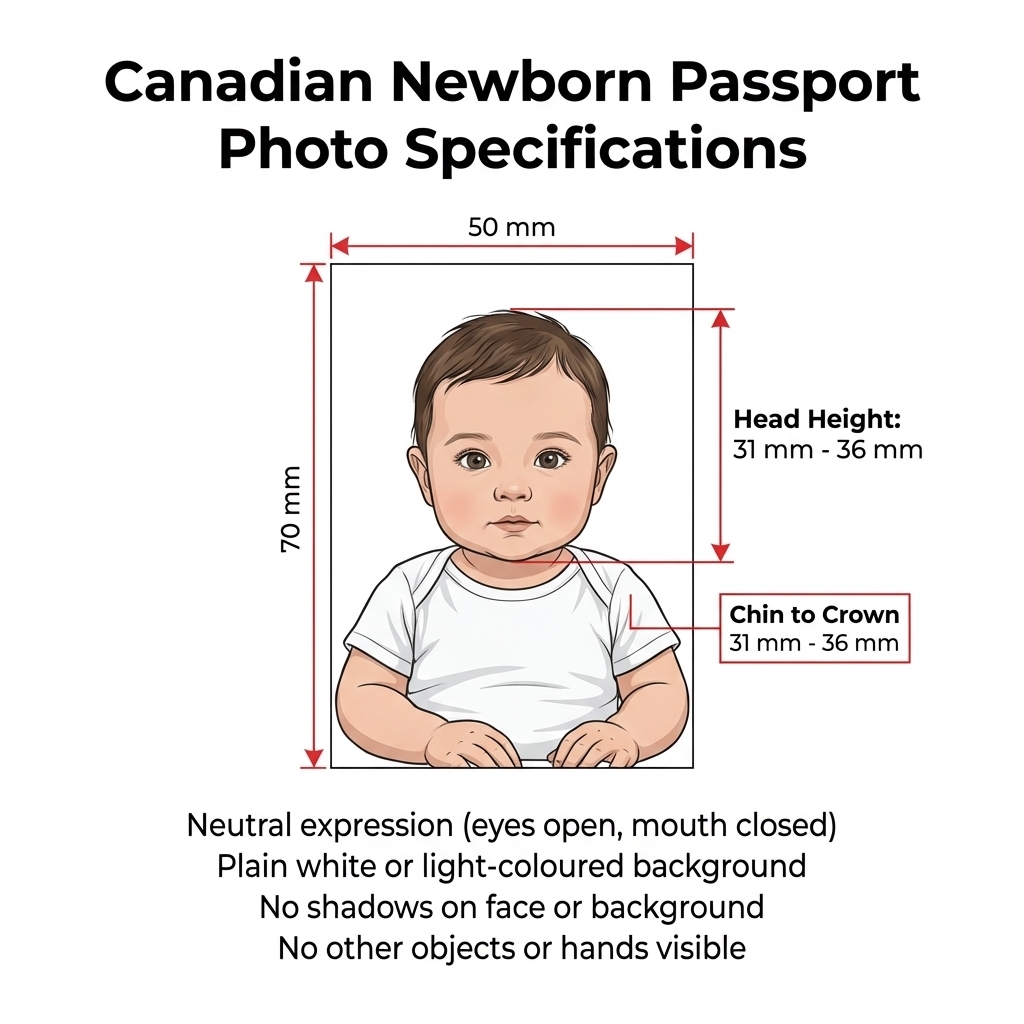 Canadian Newborn Passport Photo Specifications

50 mm

70 mm

Head Height:
31 mm - 36 mm

Chin to Crown
31 mm - 36 mm

Neutral expression (eyes open, mouth closed)
Plain white or light-coloured background
No shadows on face or background
No other objects or hands visible